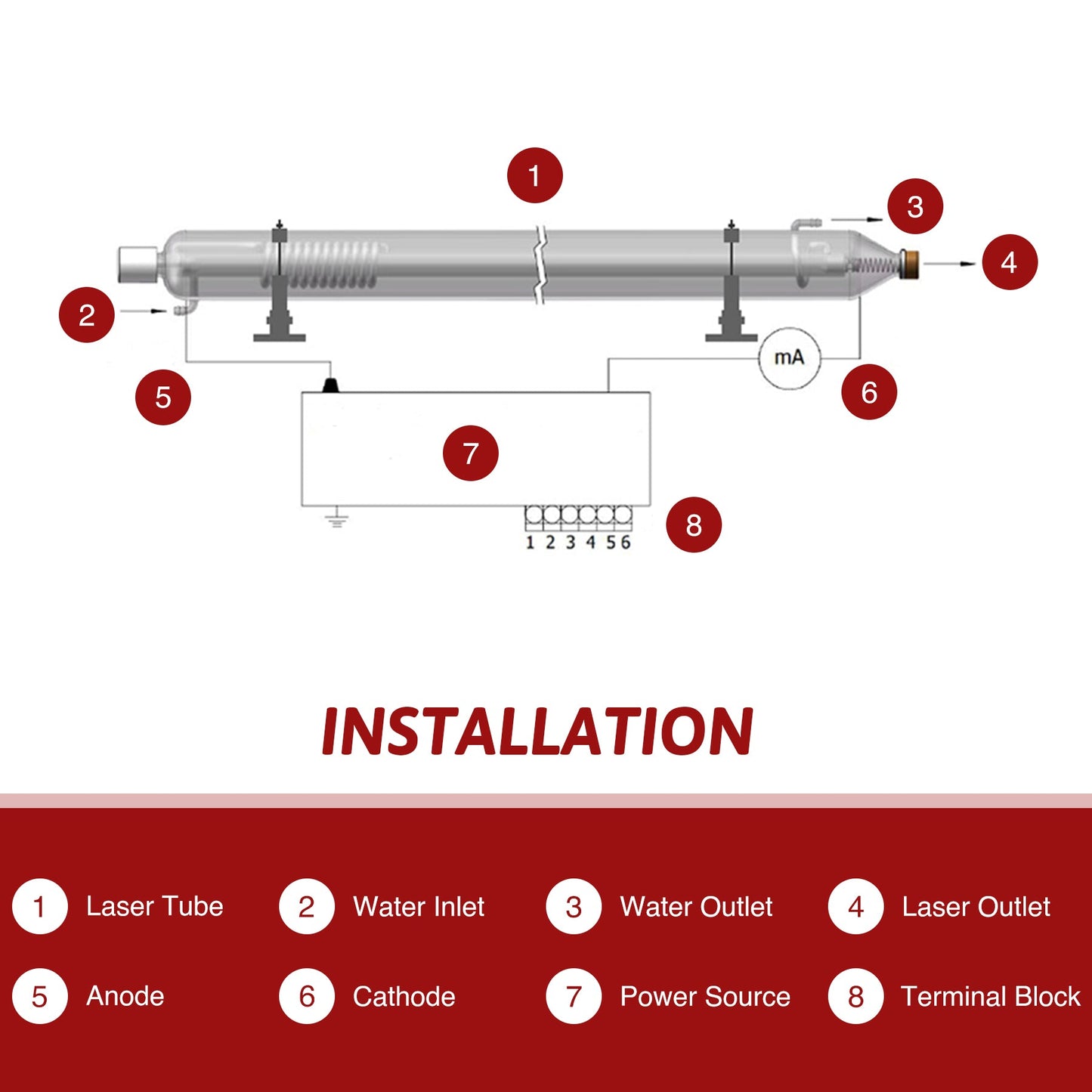 1

3

4

2

mA

5

6

7

8

1 2 3 4 5 6

INSTALLATION

1 Laser Tube
2 Water Inlet
3 Water Outlet
4 Laser Outlet
5 Anode
6 Cathode
7 Power Source
8 Terminal Block