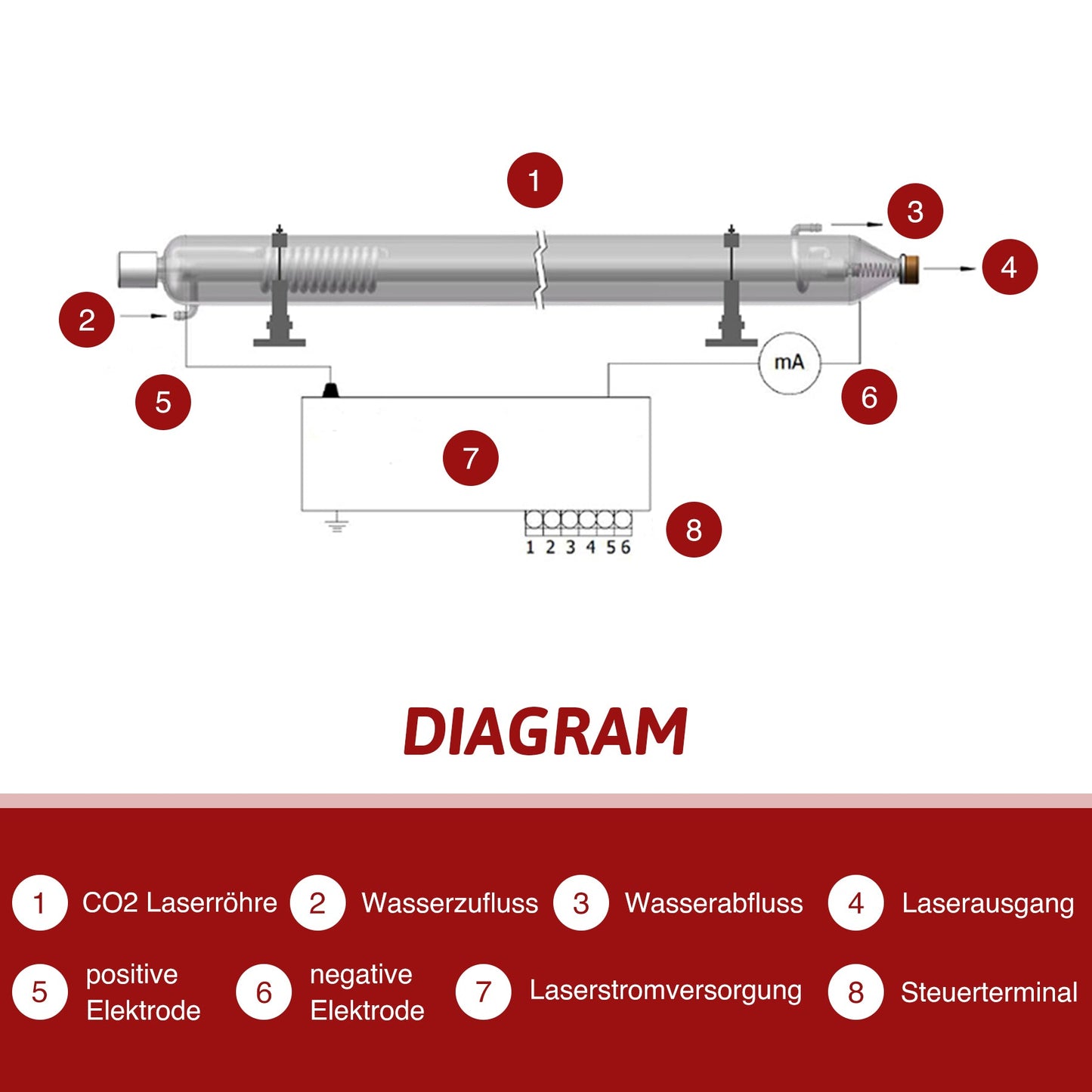 1

3

4

2

mA

5

6

7

8

1 2 3 4 5 6

DIAGRAM

1 CO2 Laserröhre

2 Wasserzufluss

3 Wasserabfluss

4 Laserausgang

5 positive Elektrode

6 negative Elektrode

7 Laserstromversorgung

8 Steuerterminal