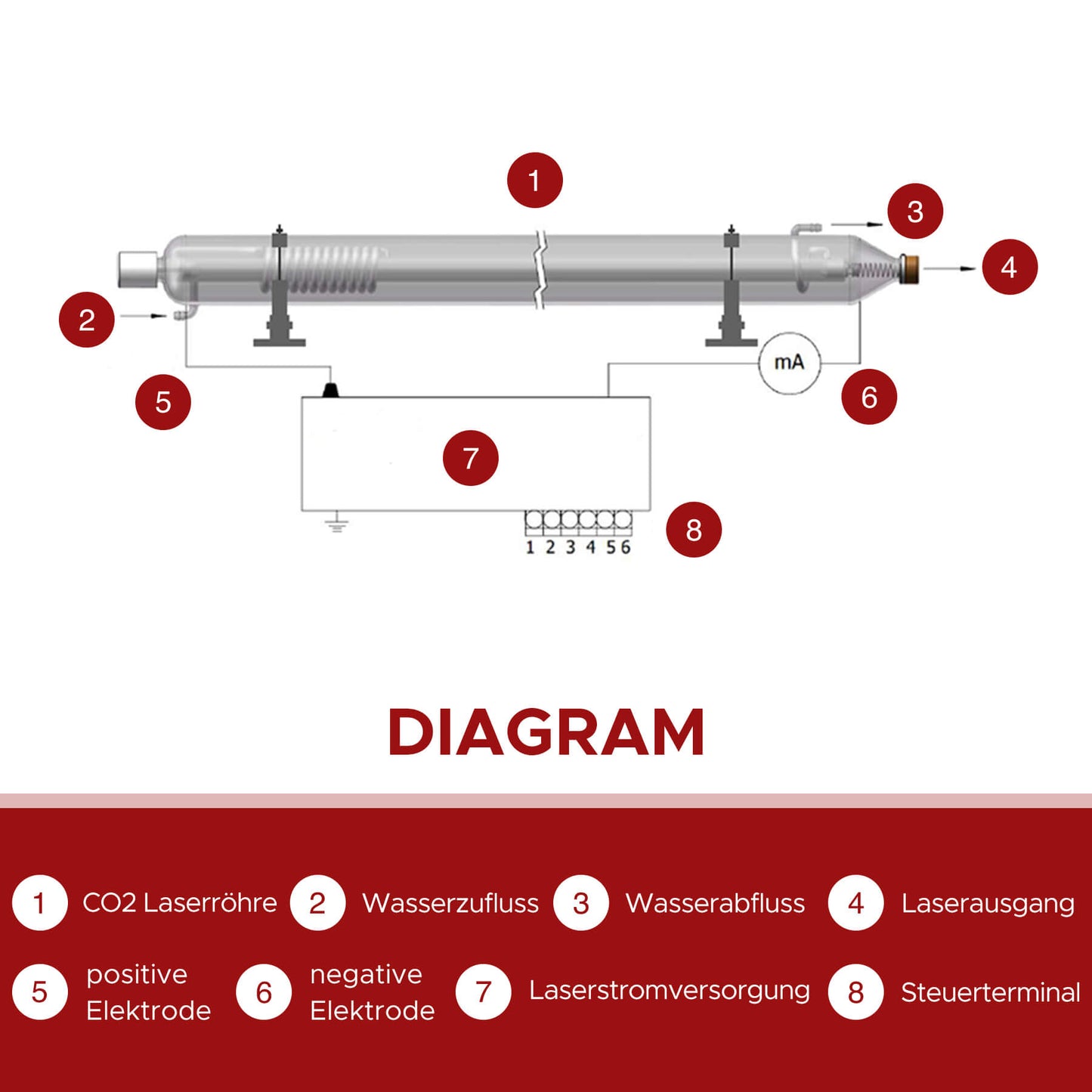 1

3

4

2

mA

5

6

7

8

1 2 3 4 5 6

DIAGRAM

1 CO2 Laserröhre

2 Wasserzufluss

3 Wasserabfluss

4 Laserausgang

5 positive Elektrode

6 negative Elektrode

7 Laserstromversorgung

8 Steuerterminal