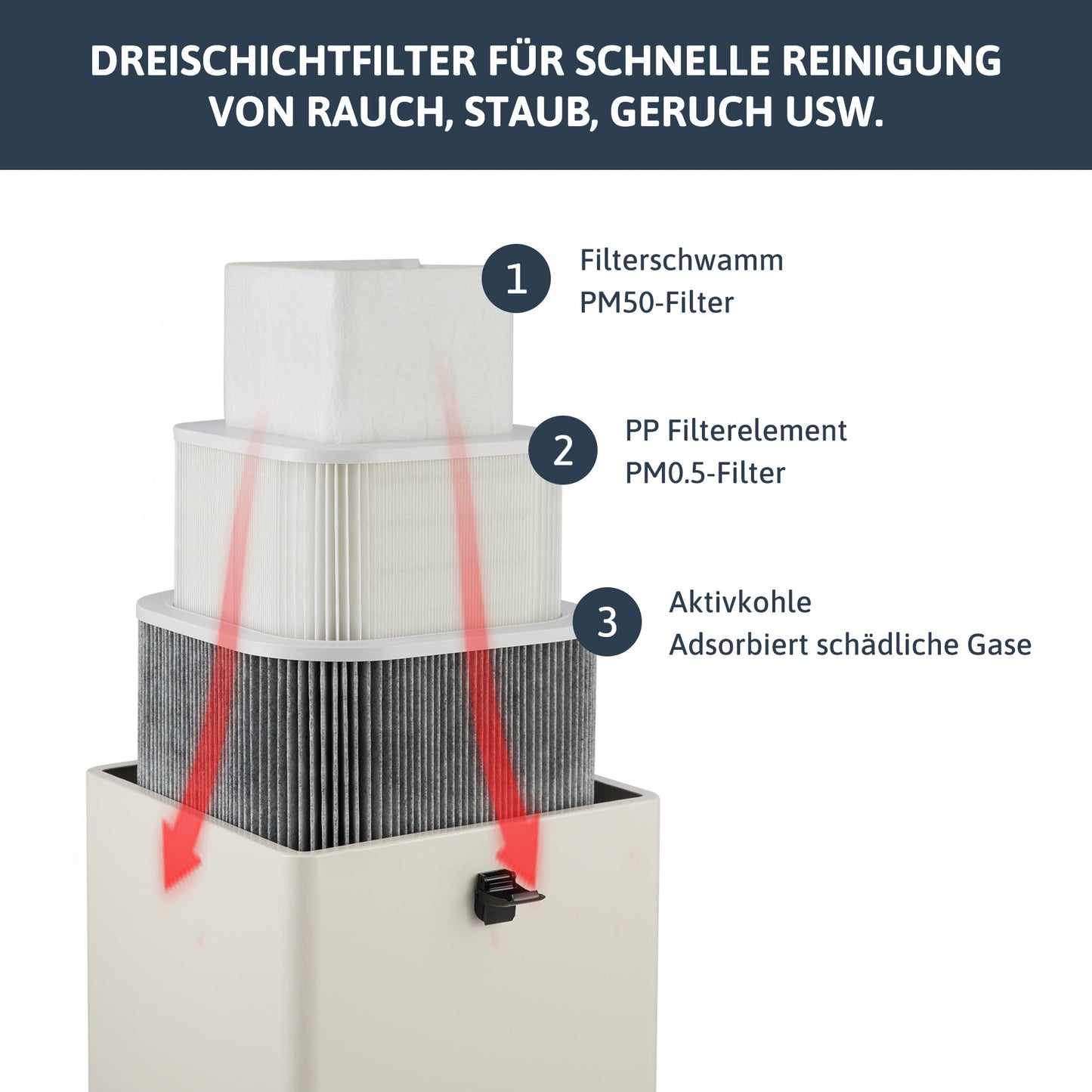 DREISCHICHTFILTER FÜR SCHNELLE REINIGUNG VON RAUCH, STAUB, GERUCH USW.

1 Filterschwamm
PM50-Filter

2 PP Filterelement
PM0.5-Filter

3 Aktivkohle
Adsorbiert schädliche Gase