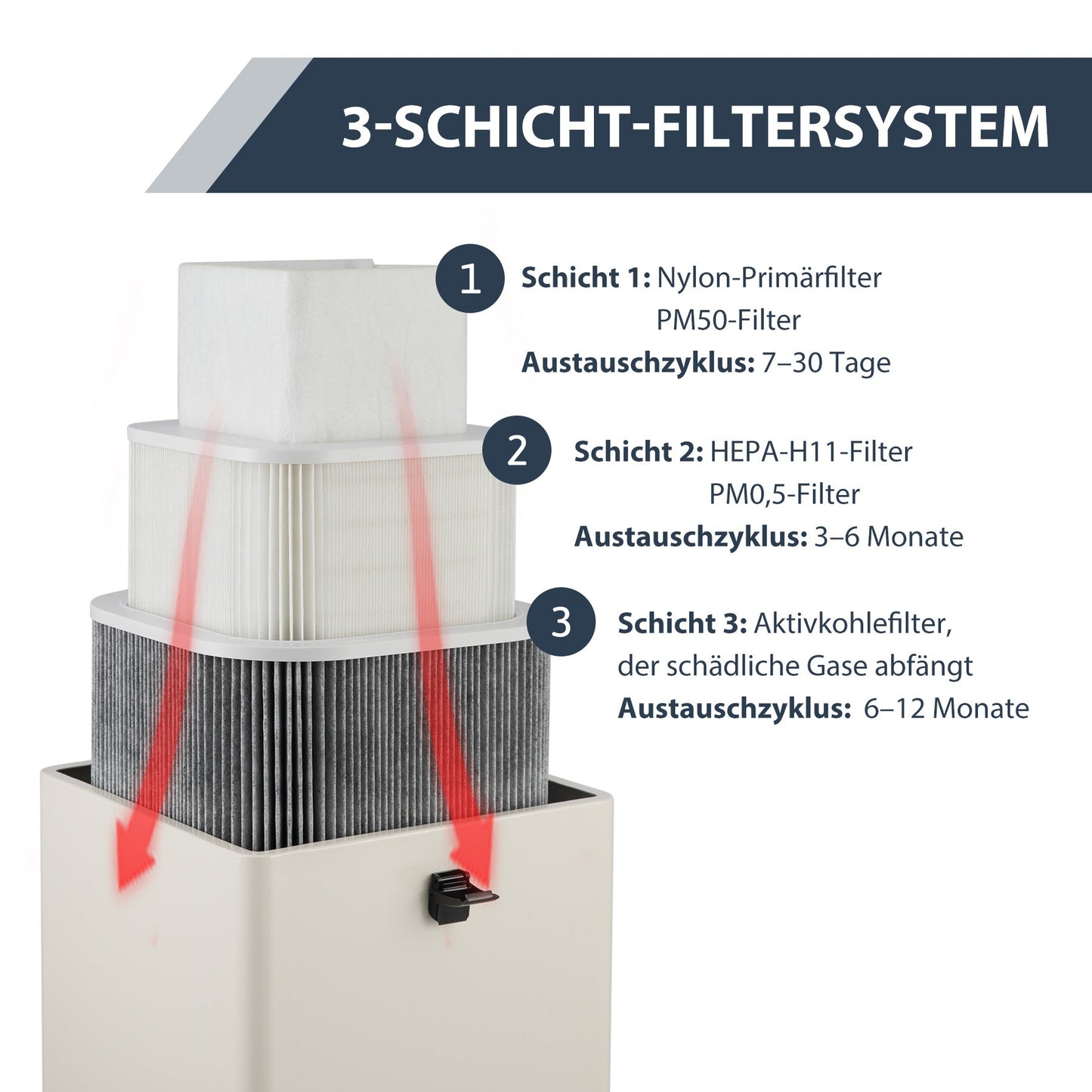 3-SCHICHT-FILTERSYSTEM

1 Schicht 1: Nylon-Primärfilter
PM50-Filter
Austauschzyklus: 7–30 Tage

2 Schicht 2: HEPA-H11-Filter
PM0,5-Filter
Austauschzyklus: 3–6 Monate

3 Schicht 3: Aktivkohlefilter,
der schädliche Gase abfängt
Austauschzyklus: 6–12 Monate